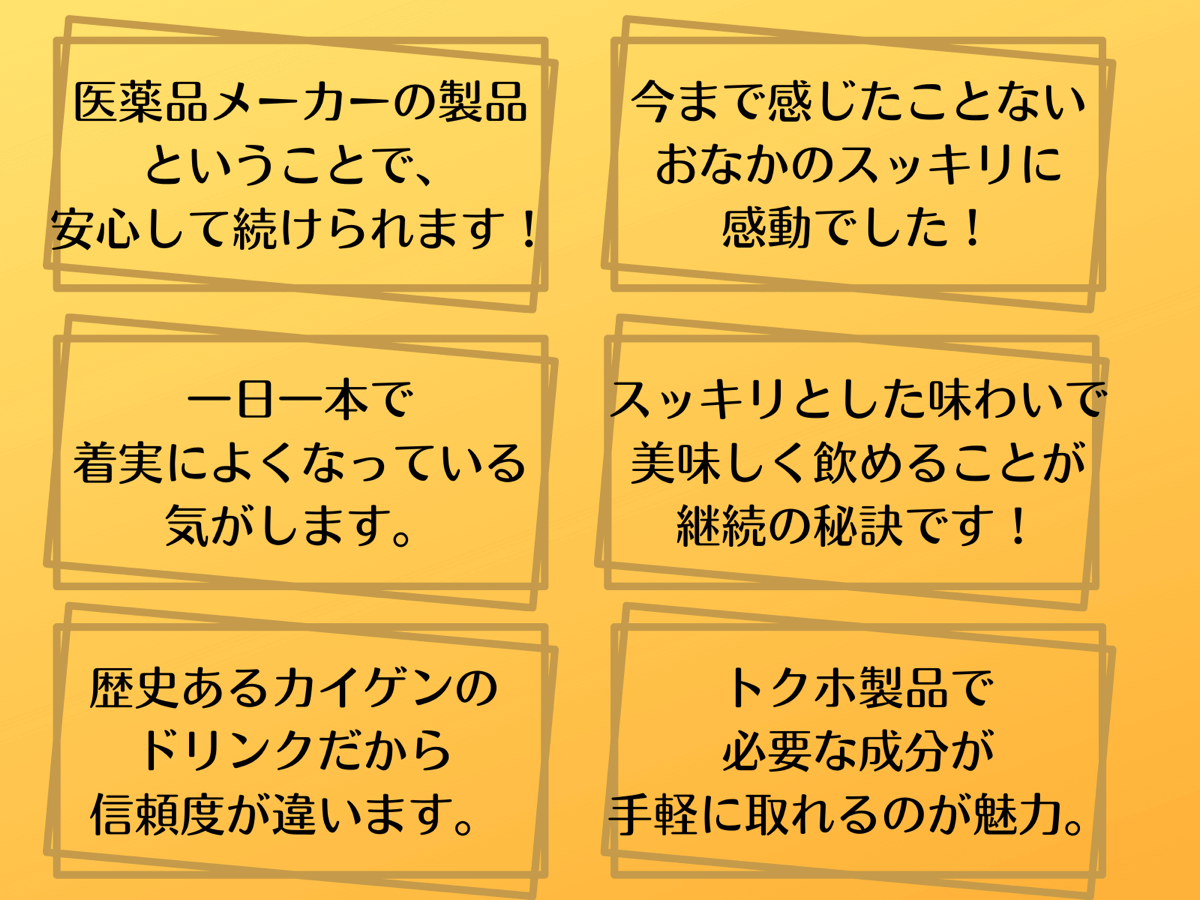 医薬品メーカーの製品
ということで、
安心して続けられます！

今まで感じたことない
おなかのスッキリに
感動でした！

一日一本で
着実によくなっている
気がします。

スッキリとした味わいで
美味しく飲めることが
継続の秘訣です！

歴史あるカイゲンの
ドリンクだから
信頼度が違います。

トクホ製品で
必要な成分が
手軽に取れるのが魅力。